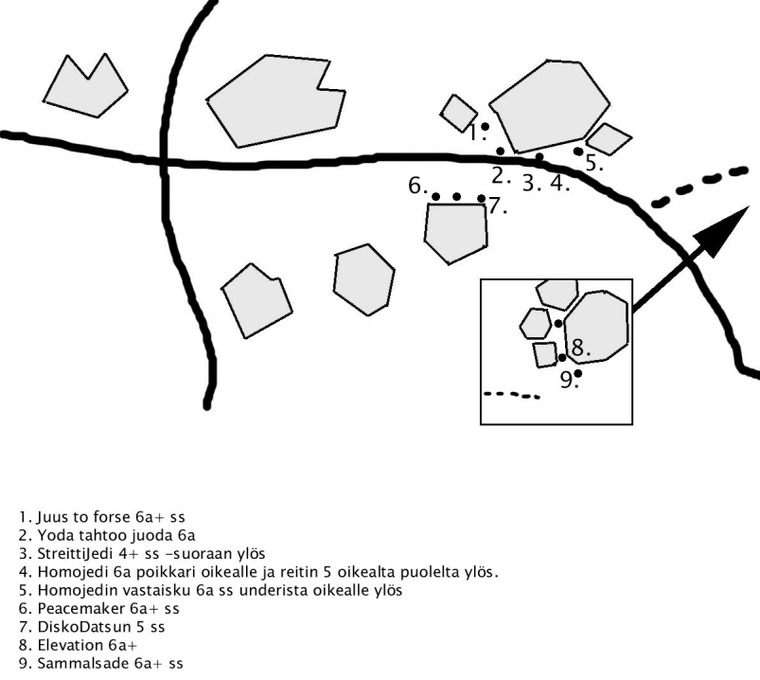 1.
2. 3. 4.
5.
6.
7.
8.
9.

1. Juus to forse 6a+ ss
2. Yoda tahtoo juoda 6a
3. StreittiJedi 4+ ss -suoraan ylös
4. Homojedi 6a poikkari oikealle ja reitin 5 oikealta puolelta ylös.
5. Homojedin vastaisku 6a ss underista oikealle ylös
6. Peacemaker 6a+ ss
7. DiskoDatsun 5 ss
8. Elevation 6a+
9. Sammalsade 6a+ ss