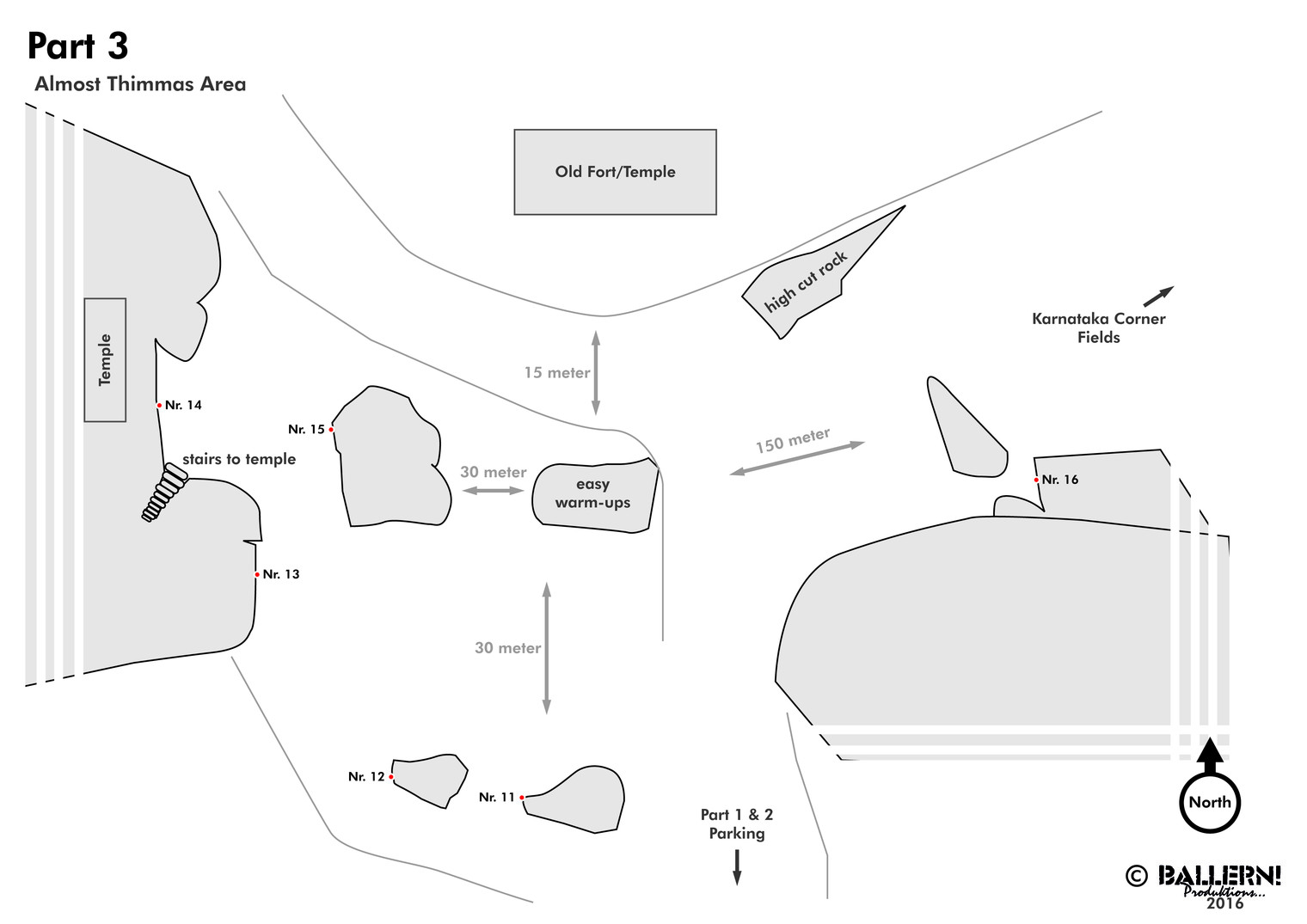 Part 3

Almost Thimmas Area

Old Fort/Temple

high cut rock

Karnataka Corner Fields

Temple

15 meter

Nr. 14

Nr. 15

stairs to temple

30 meter

easy warm-ups

150 meter

Nr. 16

Nr. 13

30 meter

Nr. 12

Nr. 11

Part 1 & 2 Parking

North

© BALLERN! Produktions... 2016