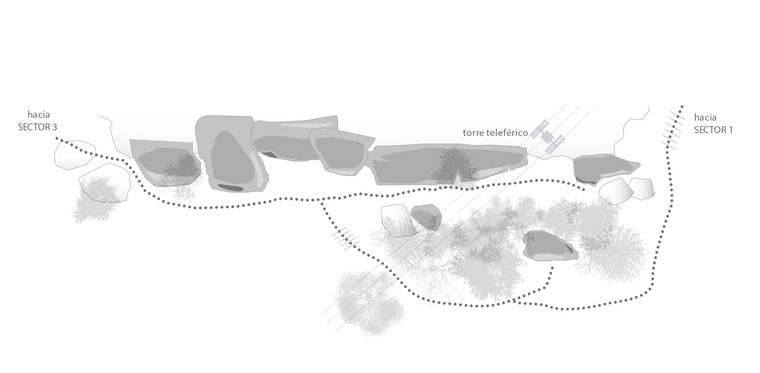 hacia
SECTOR 3

torre teleférico

hacia
SECTOR 1