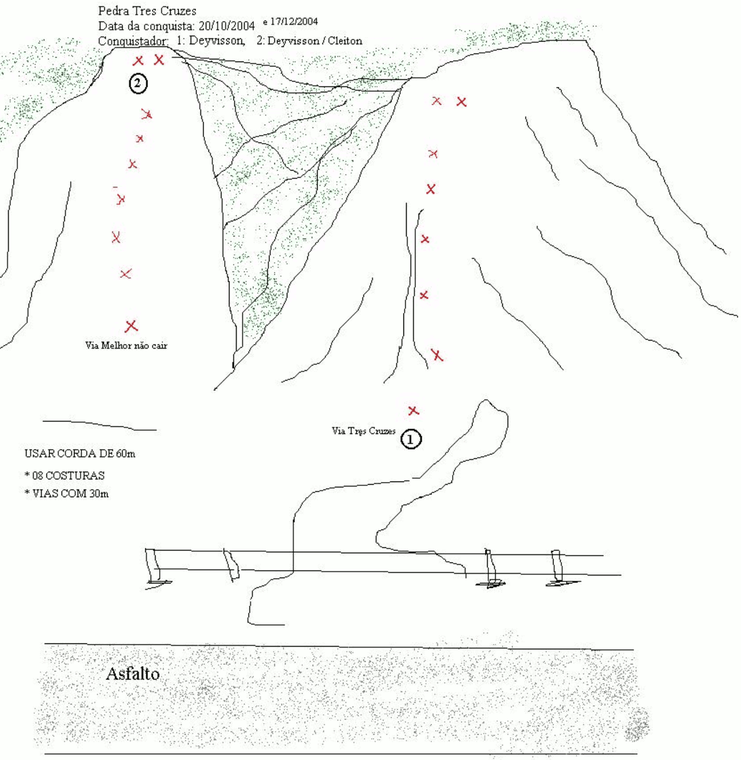 Pedra Tres Cruzes
Data da conquista: 20/10/2004 e 17/12/2004
Conquistador: 1: Deyvisson, 2: Deyvisson / Cleiton

2

Via Melhor não cair

Via Tres Cruzes
1

USAR CORDA DE 60m
* 08 COSTURAS
* VIAS COM 30m

Asfalto