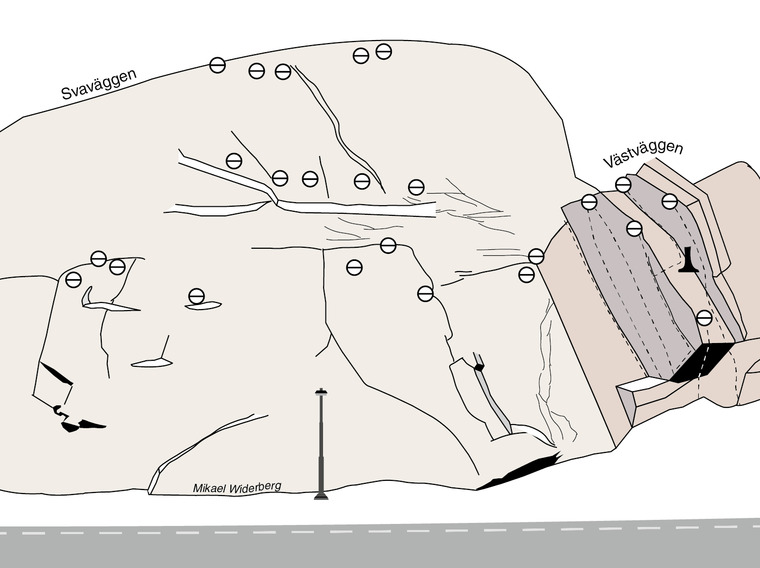 Svaväggen

Västväggen

Mikael Widerberg