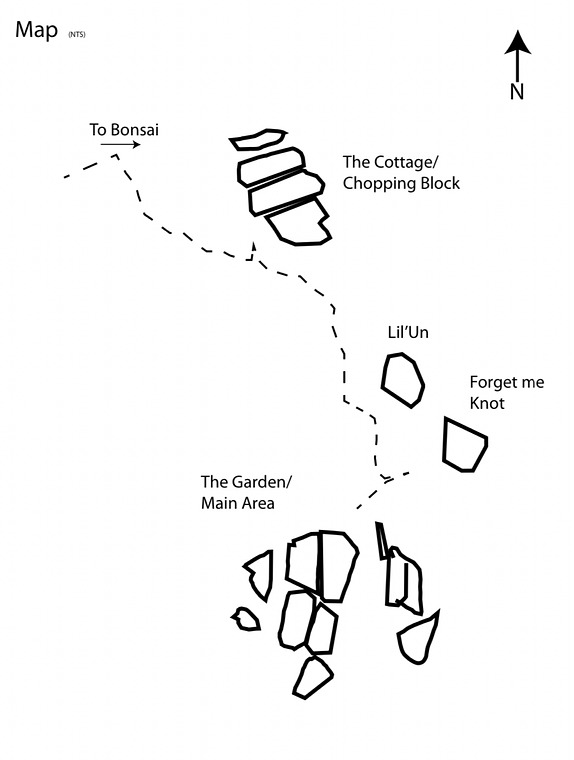 Map (NTS)

N

To Bonsai

The Cottage/ Chopping Block

Lil'Un

Forget me Knot

The Garden/ Main Area