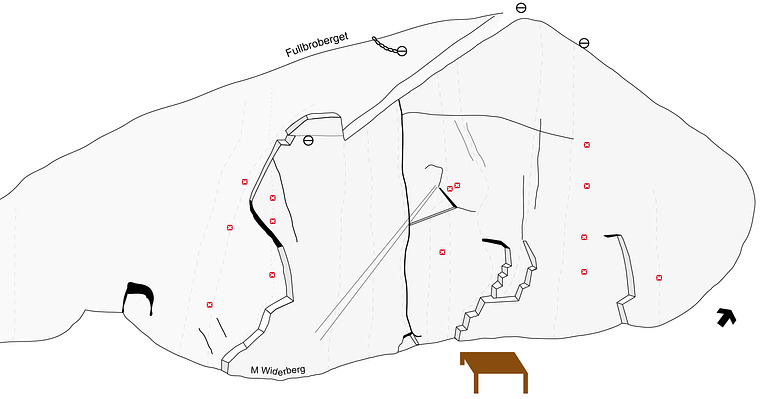 Fullbroberget

M Widerberg