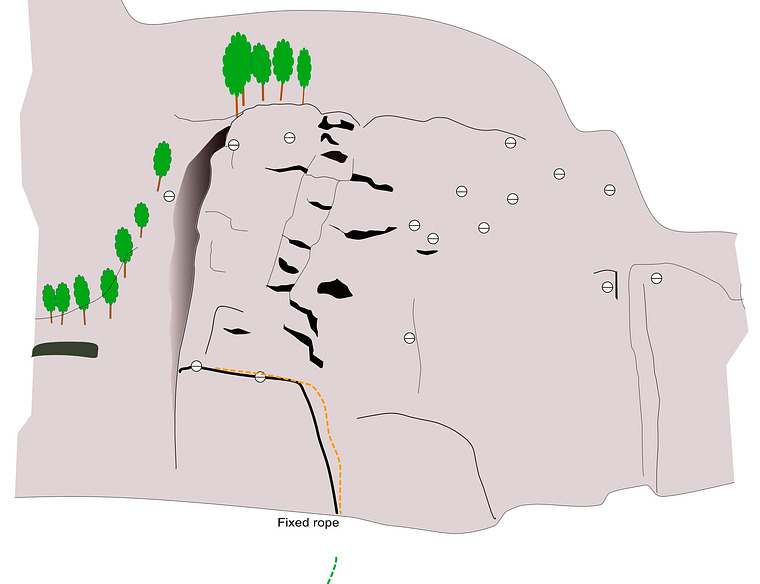 Fixed rope